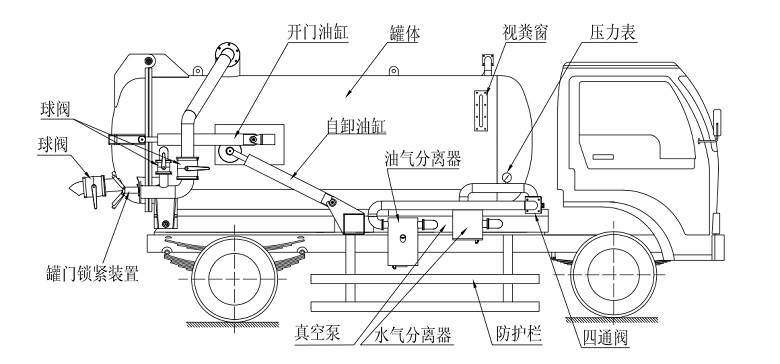 开门油缸
罐体
视粪窗
压力表
球阀
球阀
自卸油缸
油气分离器
罐门锁紧装置
真空泵
水气分离器
防护栏
四通阀